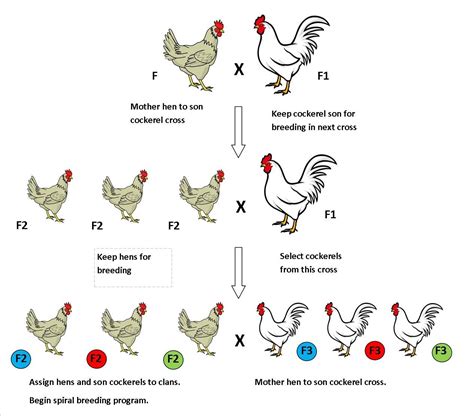 F

X

F1

Mother hen to son cockerel cross

Keep cockerel son for breeding in next cross

F2

F2

F2

X

F1

Keep hens for breeding

Select cockerels from this cross

F2

F2

F2

X

F3

F3

F3

Assign hens and son cockerels to clans.

Begin spiral breeding program.

Mother hen to son cockerel cross.