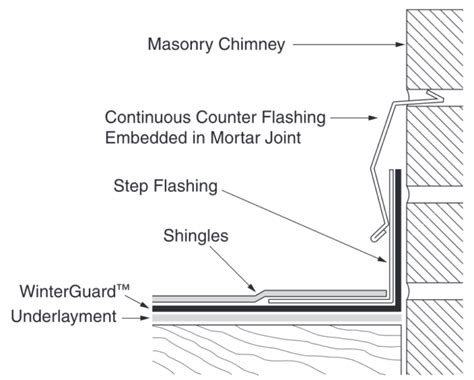 Masonry Chimney

Continuous Counter Flashing
Embedded in Mortar Joint

Step Flashing

Shingles

WinterGuard™

Underlayment