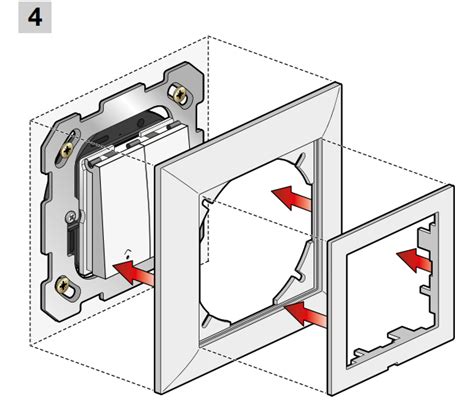 4