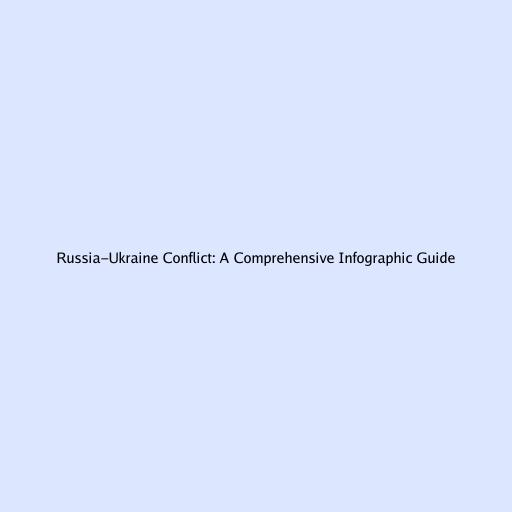 Russia–Ukraine Conflict: A Comprehensive Infographic Guide